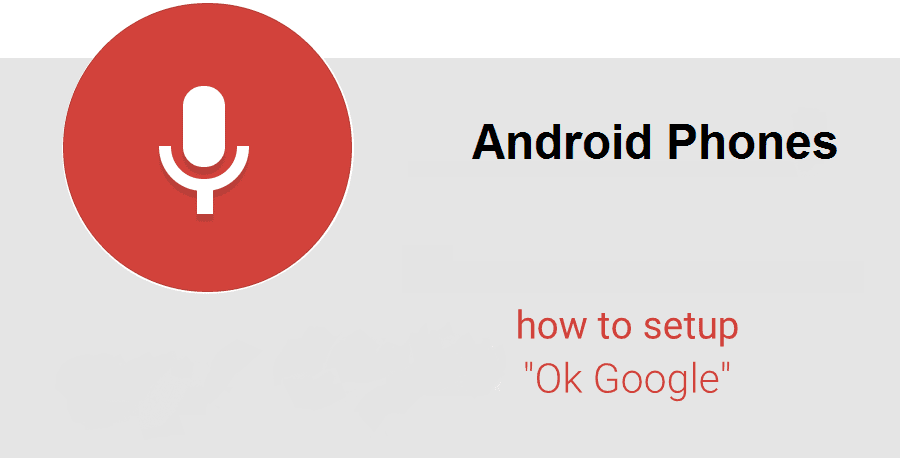 Android Phones

how to setup
"Ok Google"